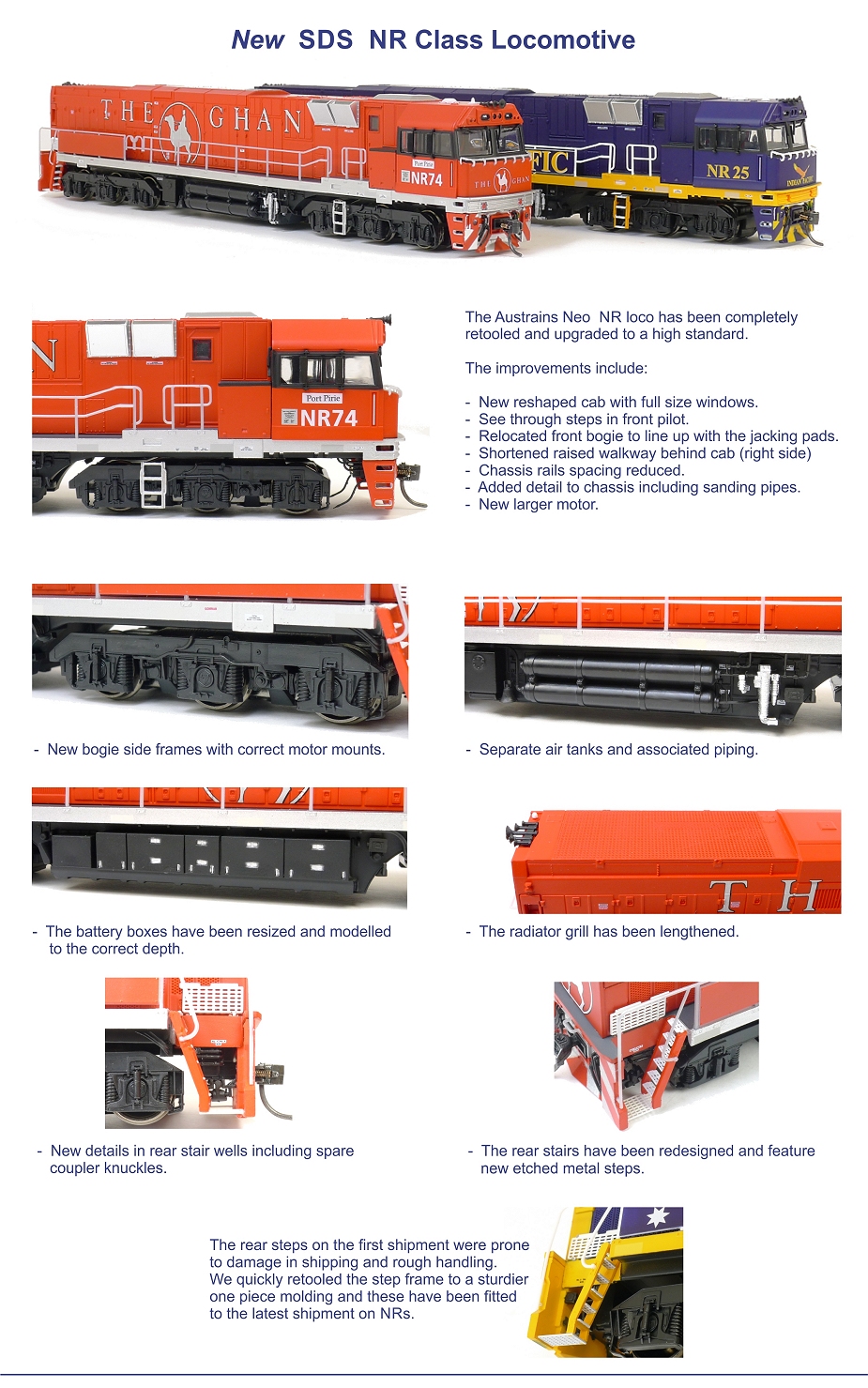 New SDS NR Class Locomotive

THE GHAN

Port Pirie
NR74

THE GHAN

FIC

NR 25

INDIAN PACIFIC

Port Pirie
NR74

The Austrains Neo NR loco has been completely retooled and upgraded to a high standard.

The improvements include:

- New reshaped cab with full size windows.
- See through steps in front pilot.
- Relocated front bogie to line up with the jacking pads.
- Shortened raised walkway behind cab (right side)
- Chassis rails spacing reduced.
- Added detail to chassis including sanding pipes.
- New larger motor.

- New bogie side frames with correct motor mounts.

- Separate air tanks and associated piping.

- The battery boxes have been resized and modelled to the correct depth.

T H

- The radiator grill has been lengthened.

- New details in rear stair wells including spare coupler knuckles.

- The rear stairs have been redesigned and feature new etched metal steps.

The rear steps on the first shipment were prone to damage in shipping and rough handling.
We quickly retooled the step frame to a sturdier one piece molding and these have been fitted to the latest shipment on NRs.